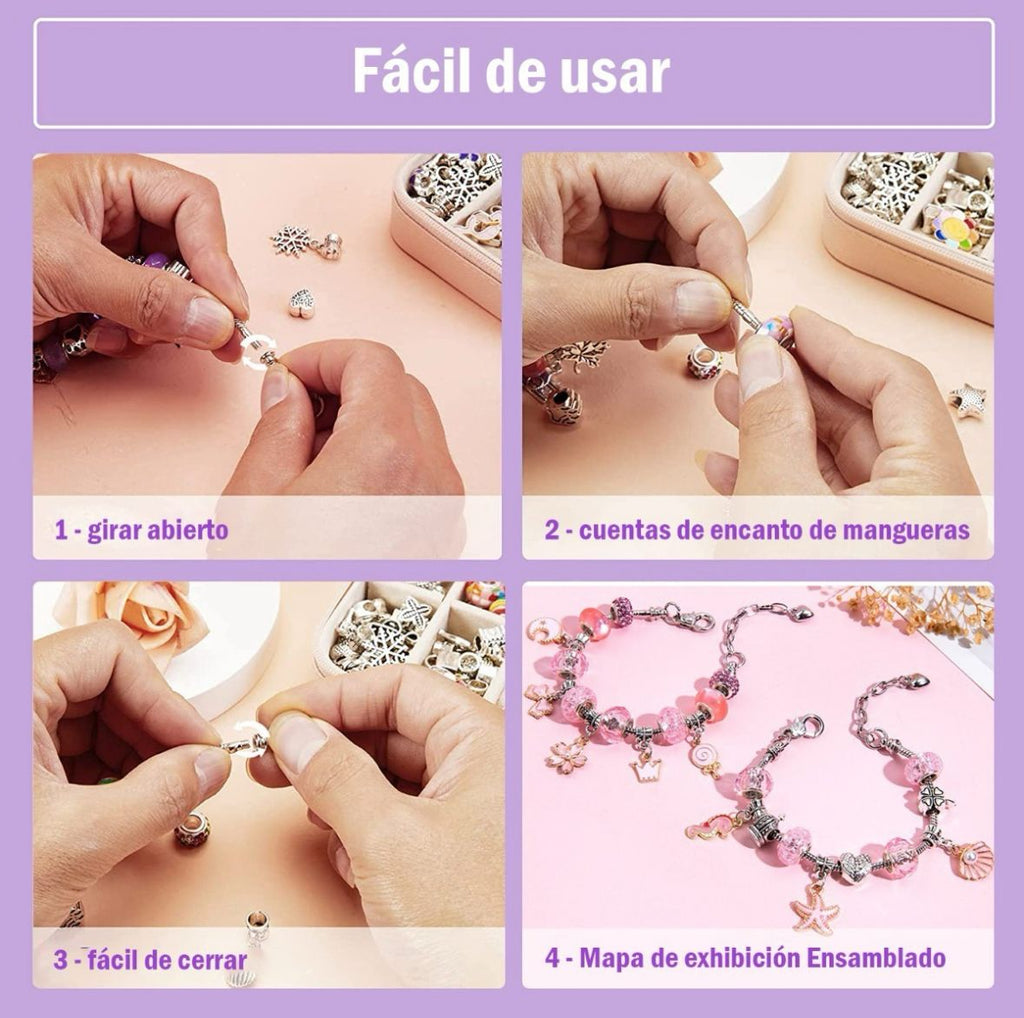 Fácil de usar

1 - girar abierto

2 - cuentas de encanto de mangueras

3 - fácil de cerrar

4 - Mapa de exhibición Ensamblado