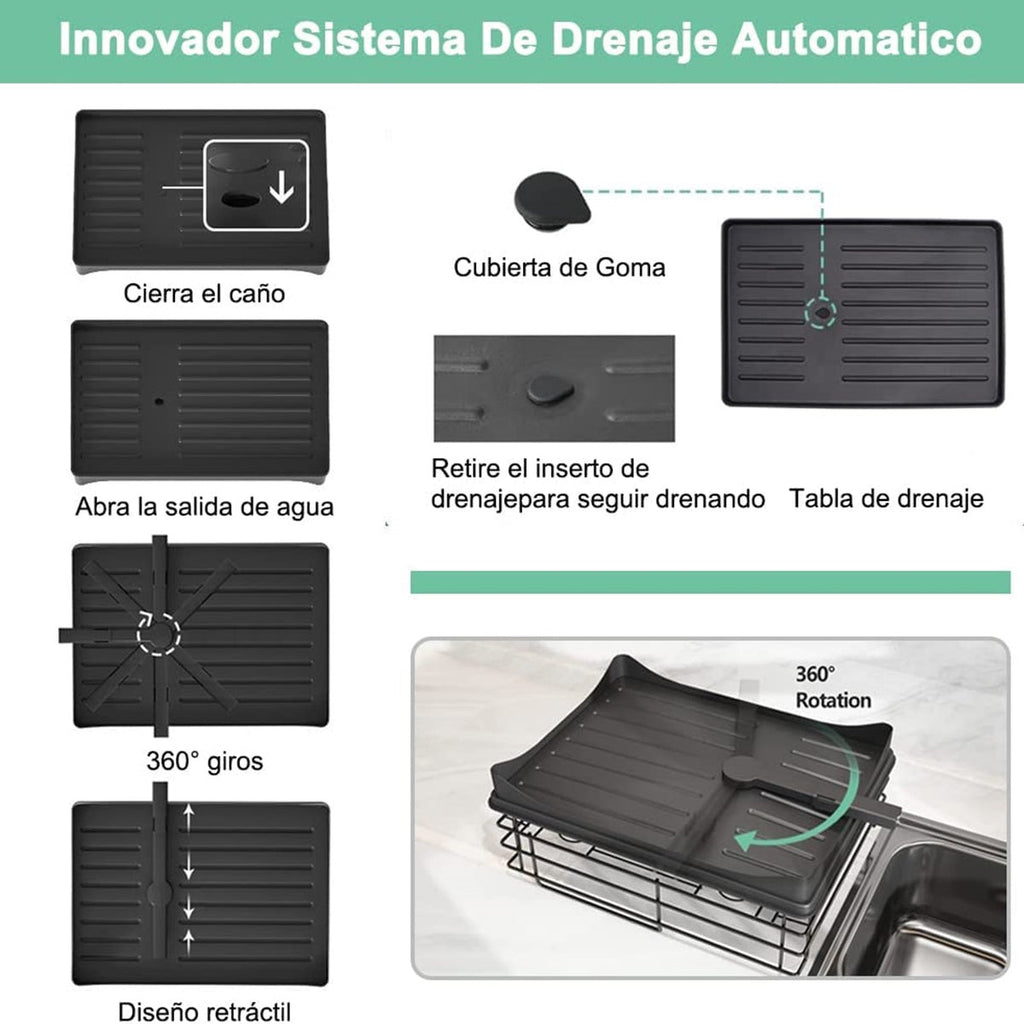 Innovador Sistema De Drenaje Automatico

Cierra el caño

Abra la salida de agua

360° giros

Diseño retráctil

Cubierta de Goma

Retire el inserto de drenajepara seguir drenando

Tabla de drenaje

360° Rotation