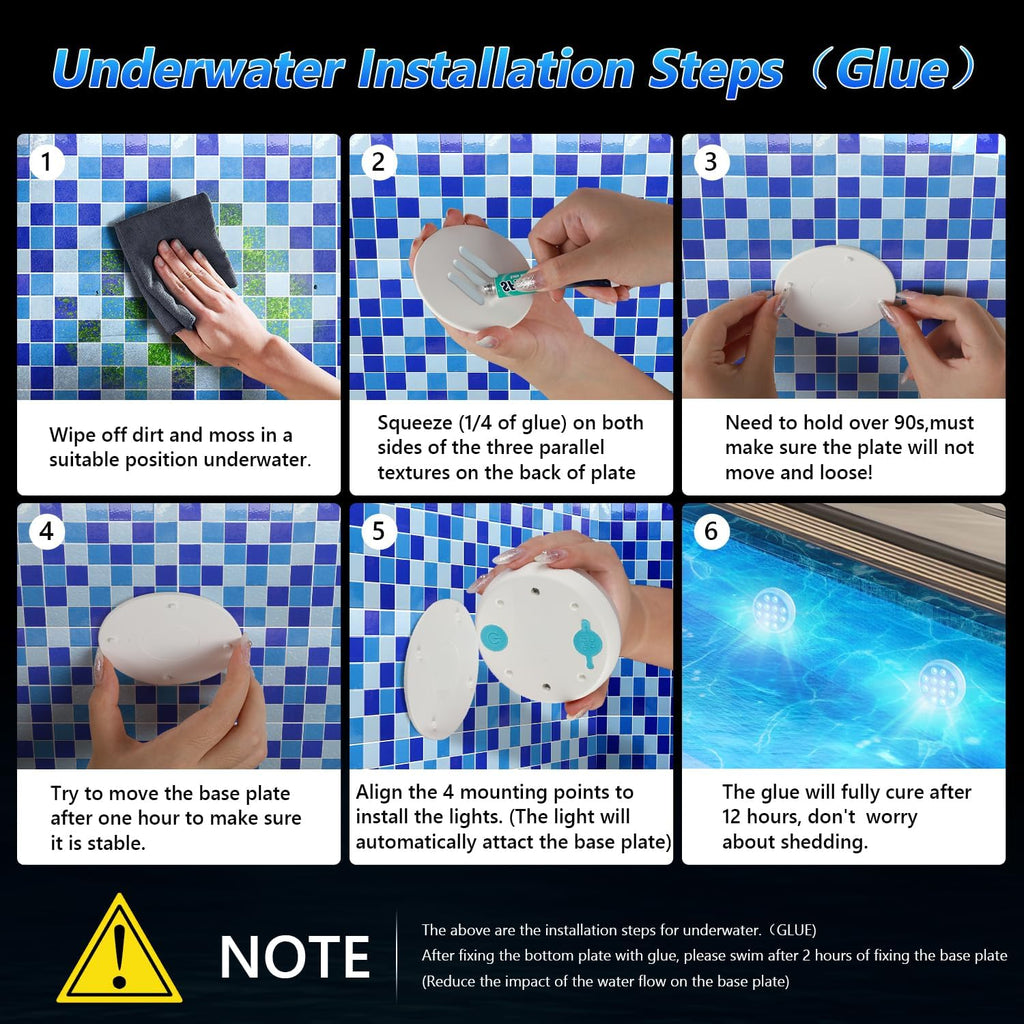 Underwater Installation Steps（Glue）

1

Wipe off dirt and moss in a suitable position underwater.

2

Squeeze (1/4 of glue) on both sides of the three parallel textures on the back of plate

3

Need to hold over 90s,must make sure the plate will not move and loose!

4

Try to move the base plate after one hour to make sure it is stable.

5

Align the 4 mounting points to install the lights. (The light will automatically attact the base plate)

6

The glue will fully cure after 12 hours, don't worry about shedding.

NOTE

The above are the installation steps for underwater.（GLUE）
After fixing the bottom plate with glue, please swim after 2 hours of fixing the base plate
(Reduce the impact of the water flow on the base plate)