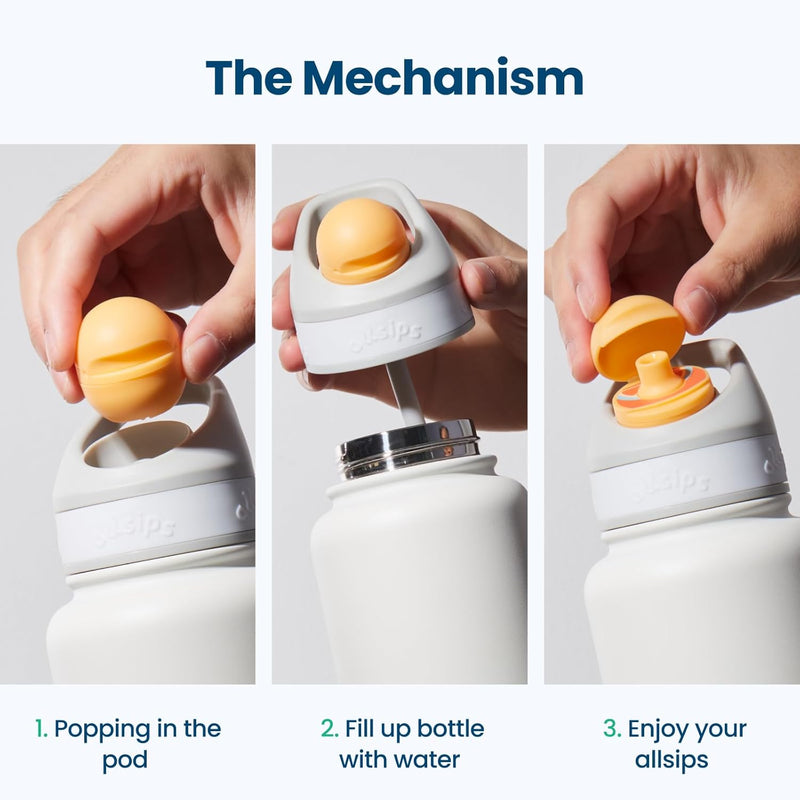 The Mechanism

allsips

allsips

allsips

1. Popping in the pod

2. Fill up bottle with water

3. Enjoy your allsips